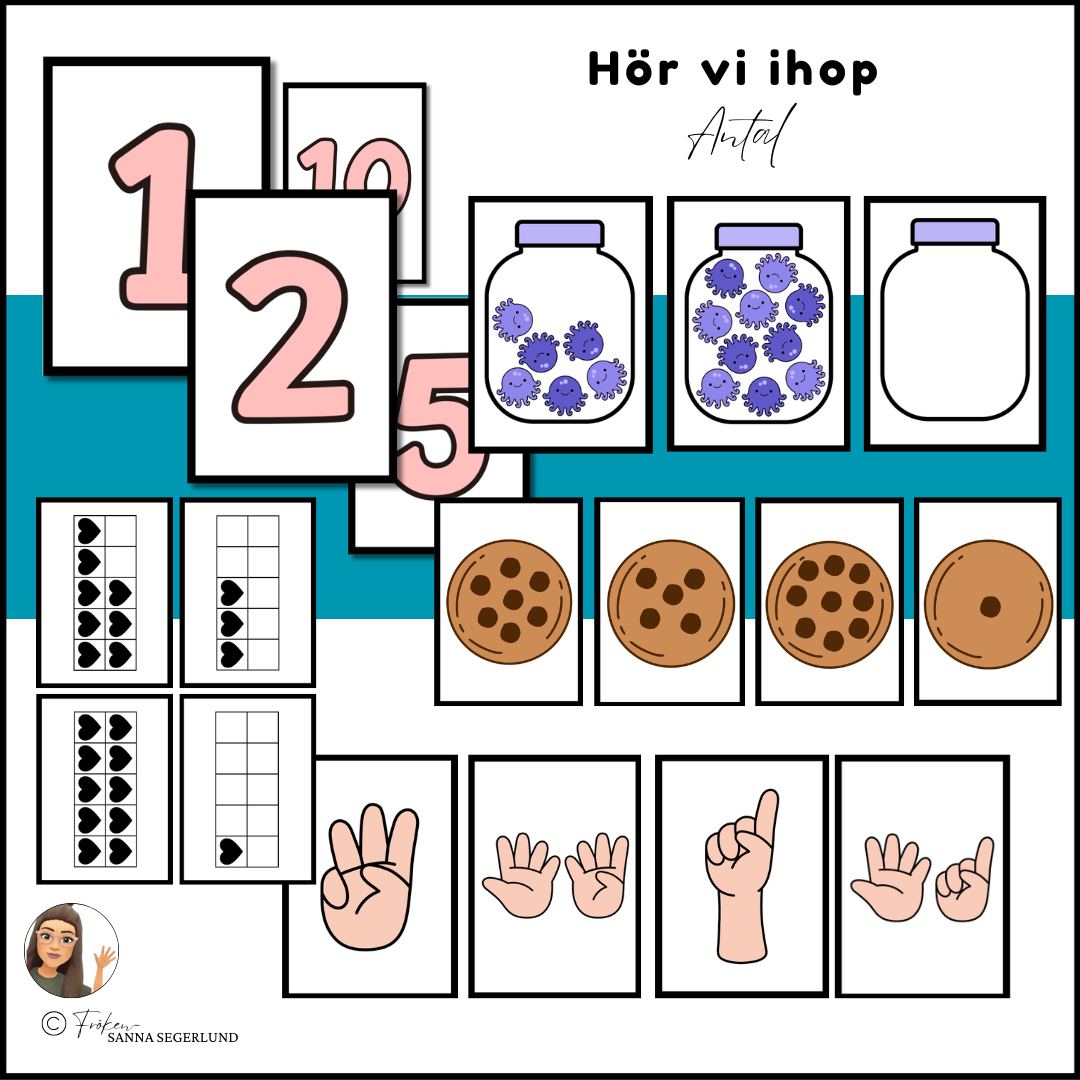 Hör vi ihop
Antal

1
10
2
5

© Fröken SANNA SEGERLUND