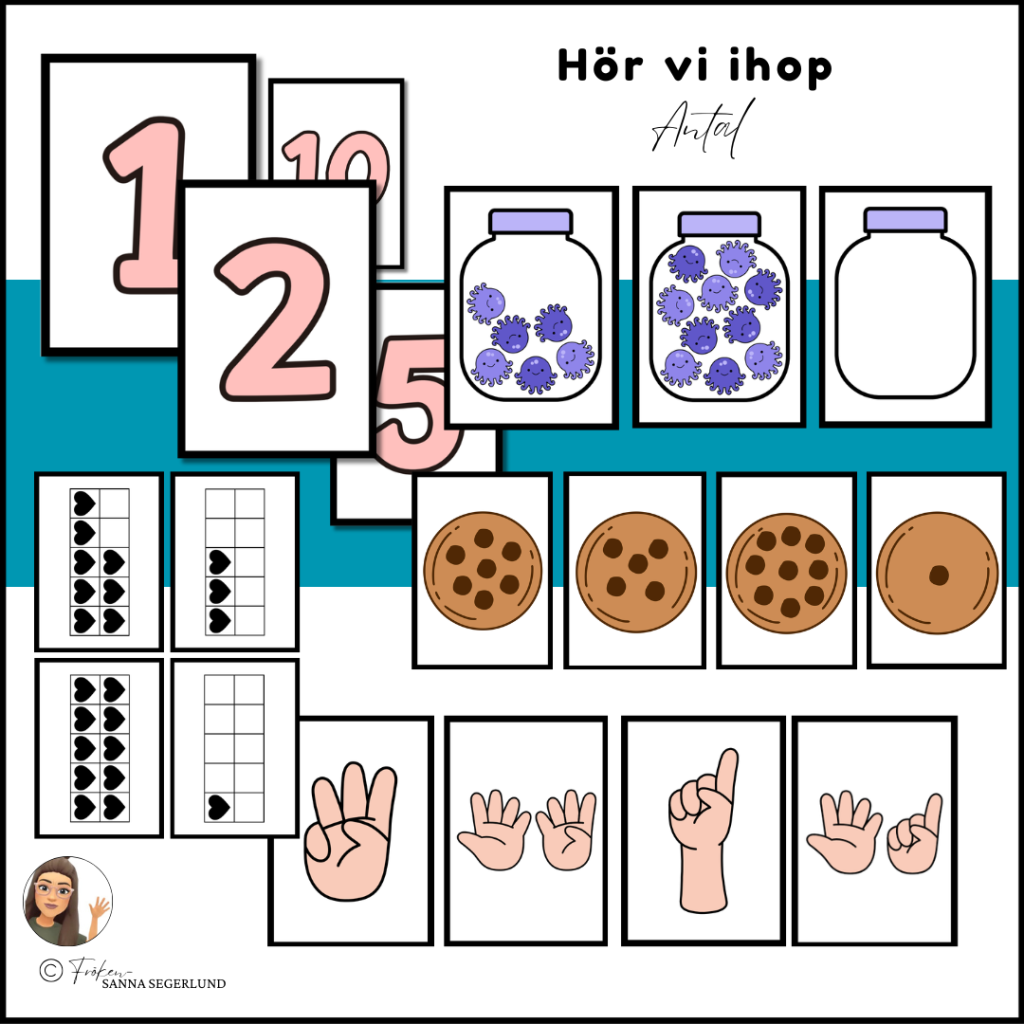 Hör vi ihop

Antal

1

10

2

5

© Fröken SANNA SEGERLUND