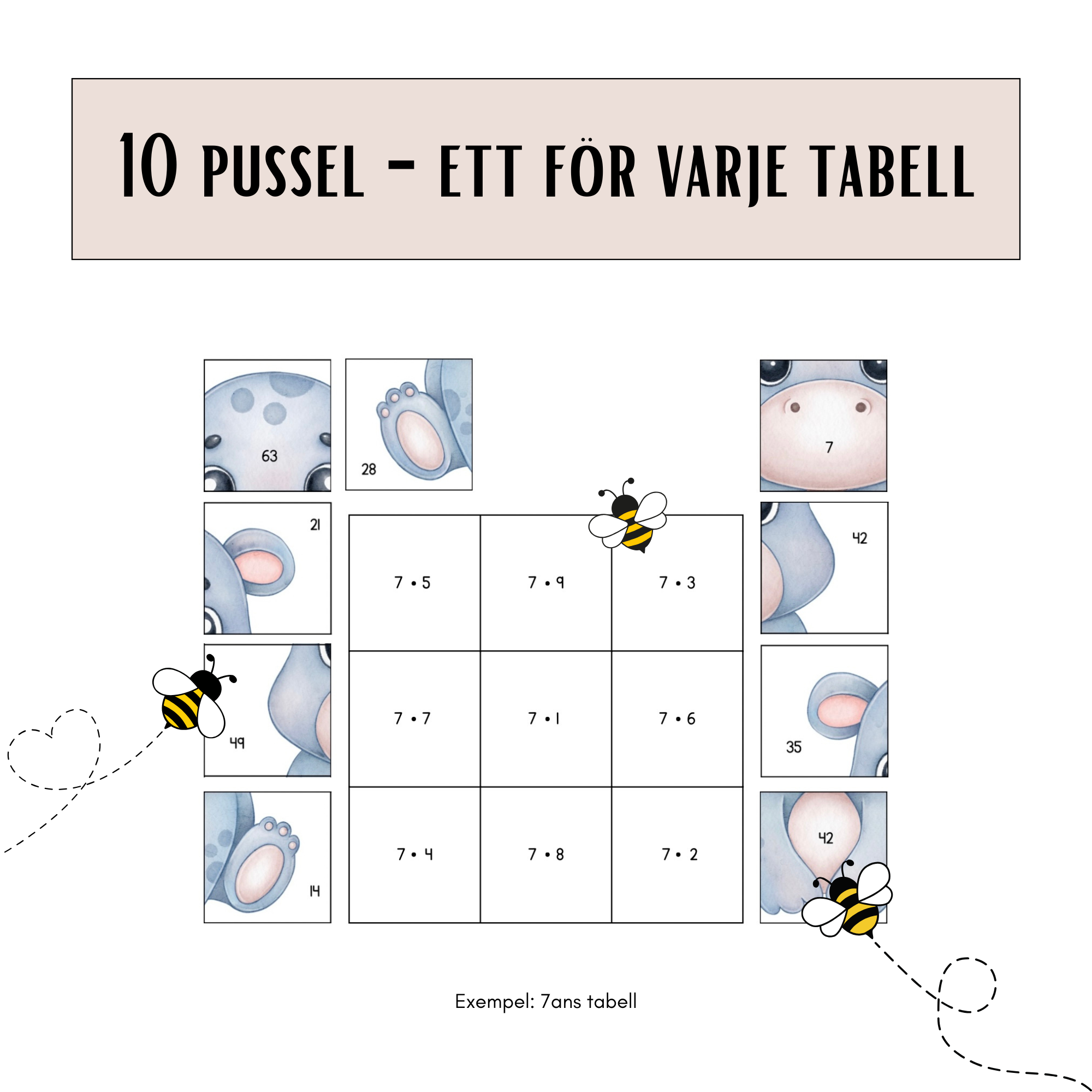 10 PUSSEL - ETT FÖR VARJE TABELL

63

28

7

21

42

49

35

14

42

| $7 \cdot 5$ | $7 \cdot 9$ | $7 \cdot 3$ |
|---|---|---|
| $7 \cdot 7$ | $7 \cdot 1$ | $7 \cdot 6$ |
| $7 \cdot 4$ | $7 \cdot 8$ | $7 \cdot 2$ |

Exempel: 7ans tabell