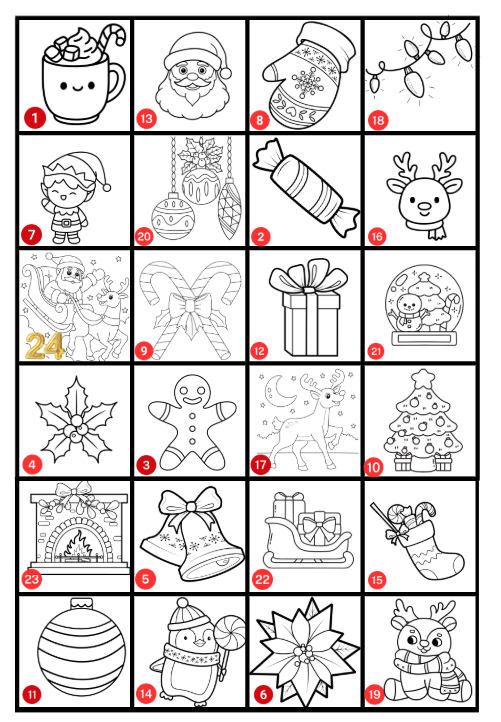 1 13 8 18
7 20 2 16
24 9 12 21
4 3 17 10
23 5 22 15
11 14 6 19