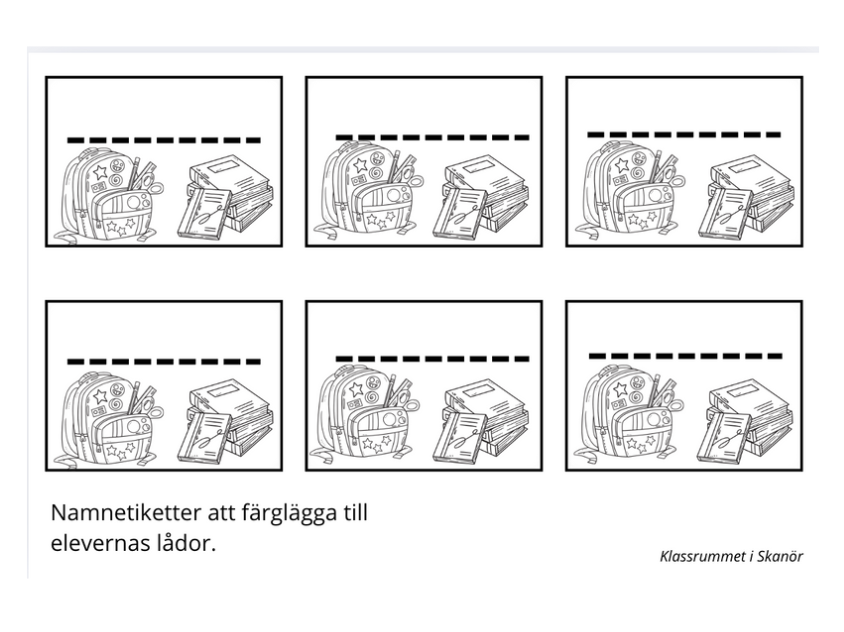 Namnetiketter att färglägga till elevernas lådor.

Klassrummet i Skanör