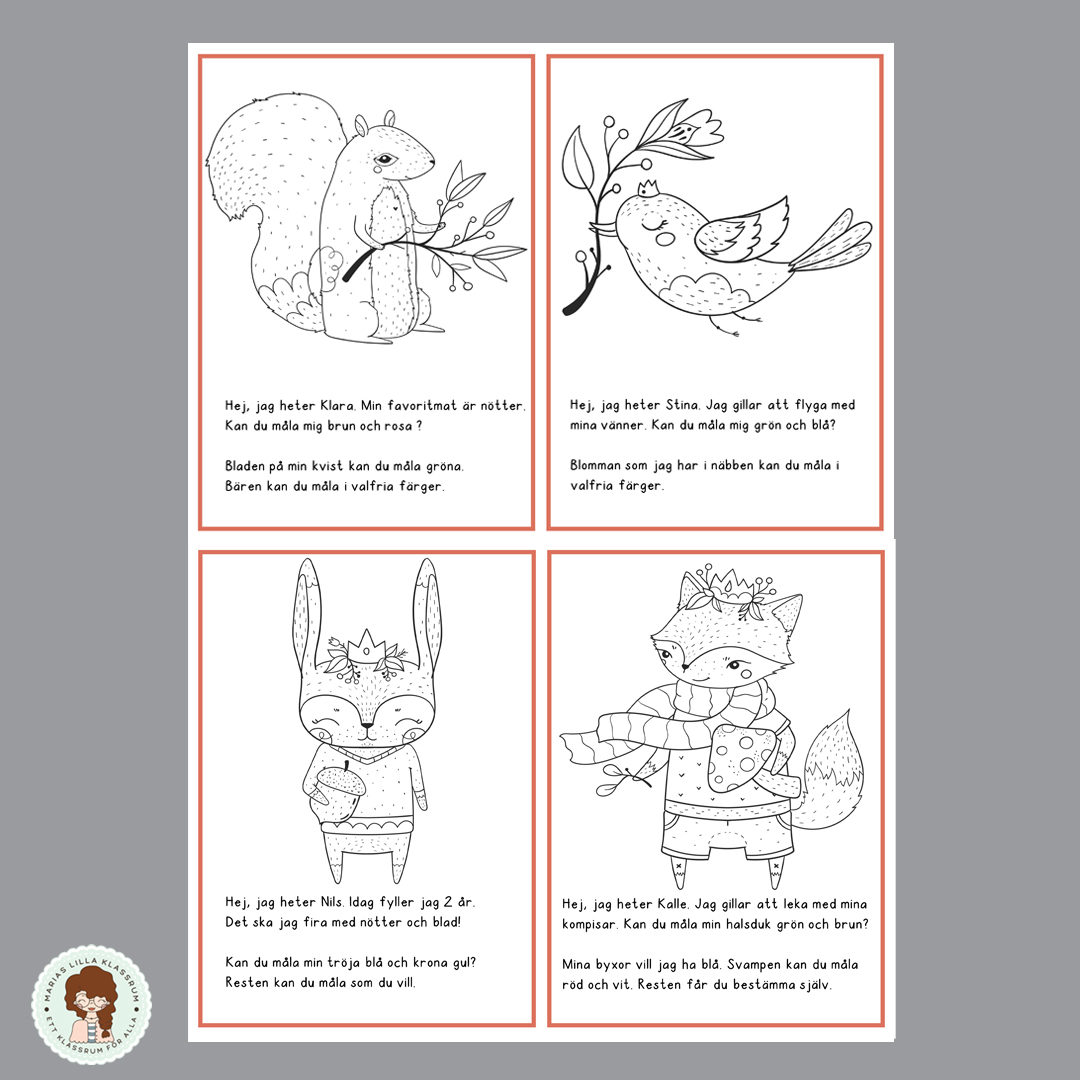 Hej, jag heter Klara. Min favoritmat är nötter. Kan du måla mig brun och rosa ?

Bladen på min kvist kan du måla gröna. Bären kan du måla i valfria färger.

Hej, jag heter Stina. Jag gillar att flyga med mina vänner. Kan du måla mig grön och blå?

Blomman som jag har i näbben kan du måla i valfria färger.

Hej, jag heter Nils. Idag fyller jag 2 år. Det ska jag fira med nötter och blad!

Kan du måla min tröja blå och krona gul? Resten kan du måla som du vill.

Hej, jag heter Kalle. Jag gillar att leka med mina kompisar. Kan du måla min halsduk grön och brun?

Mina byxor vill jag ha blå. Svampen kan du måla röd och vit. Resten får du bestämma själv.

MARIAS LILLA KLASSRUM
ETT KLASSRUM FÖR ALLA