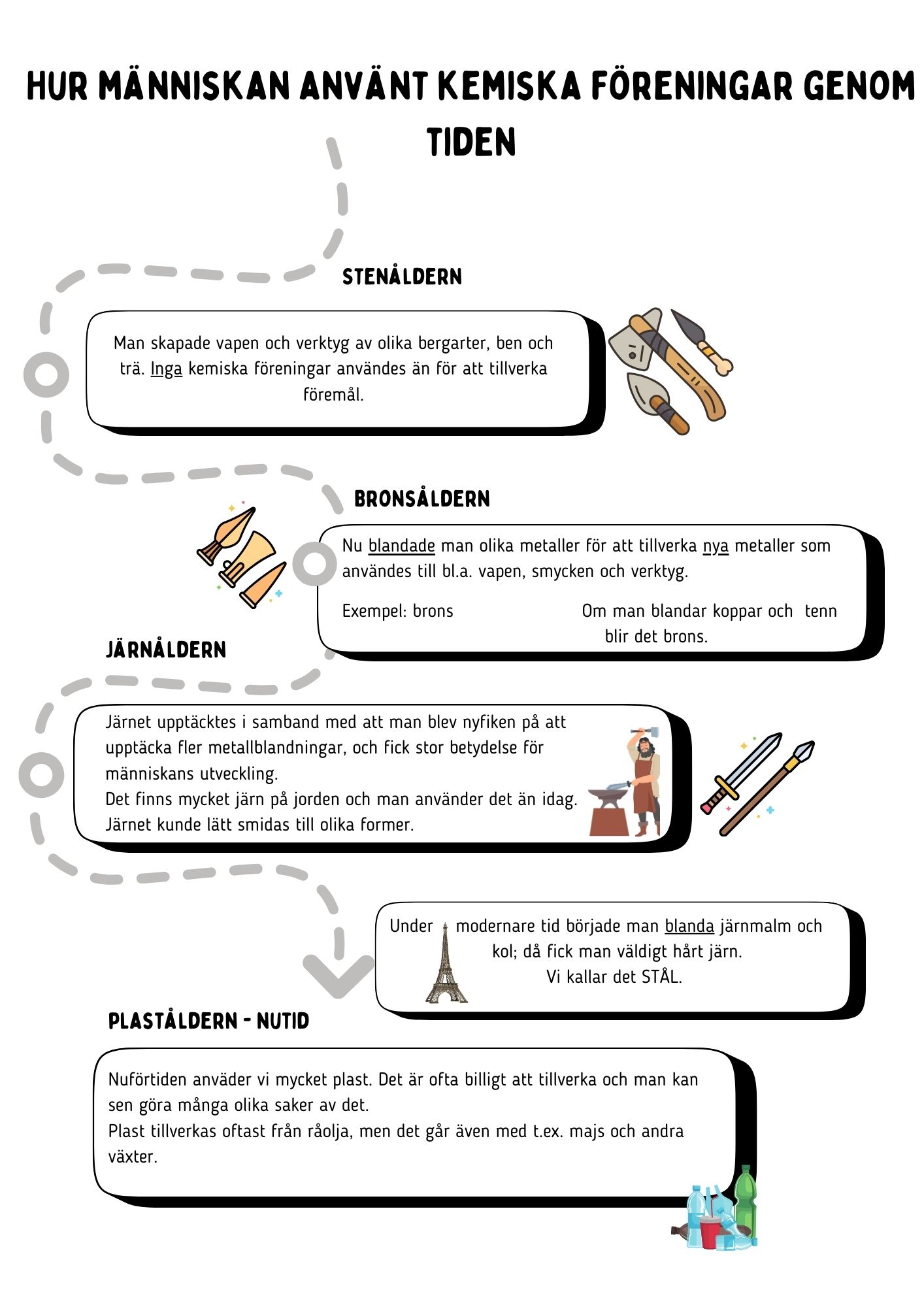 HUR MÄNNISKAN ANVÄNT KEMISKA FÖRENINGAR GENOM TIDEN

STENÅLDERN

Man skapade vapen och verktyg av olika bergarter, ben och trä. Inga kemiska föreningar användes än för att tillverka föremål.

BRONSÅLDERN

Nu blandade man olika metaller för att tillverka nya metaller som användes till bl.a. vapen, smycken och verktyg.

Exempel: brons

Om man blandar koppar och tenn blir det brons.

JÄRNÅLDERN

Järnet upptäcktes i samband med att man blev nyfiken på att upptäcka fler metallblandningar, och fick stor betydelse för människans utveckling.
Det finns mycket järn på jorden och man använder det än idag.
Järnet kunde lätt smidas till olika former.

Under modernare tid började man blanda järnmalm och kol; då fick man väldigt hårt järn.
Vi kallar det STÅL.

PLASTÅLDERN - NUTID

Nuförtiden anväder vi mycket plast. Det är ofta billigt att tillverka och man kan sen göra många olika saker av det.
Plast tillverkas oftast från råolja, men det går även med t.ex. majs och andra växter.