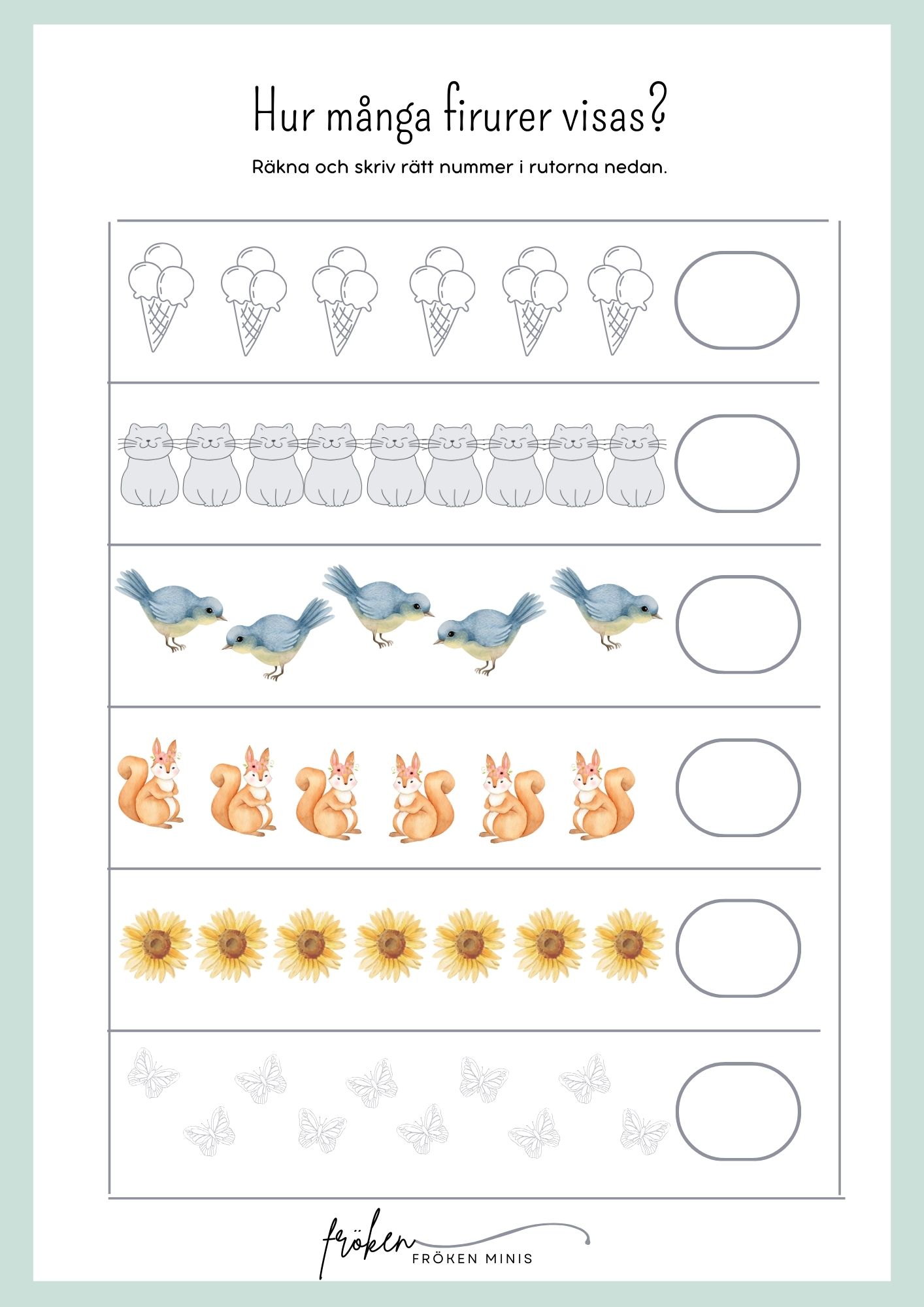 Hur många firurer visas?

Räkna och skriv rätt nummer i rutorna nedan.

fröken
FRÖKEN MINIS