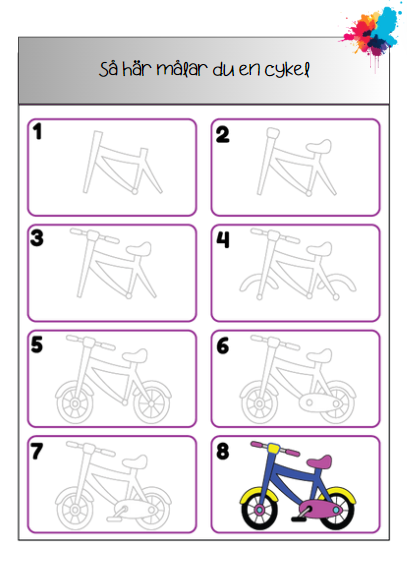 Så här målar du en cykel

1

2

3

4

5

6

7

8