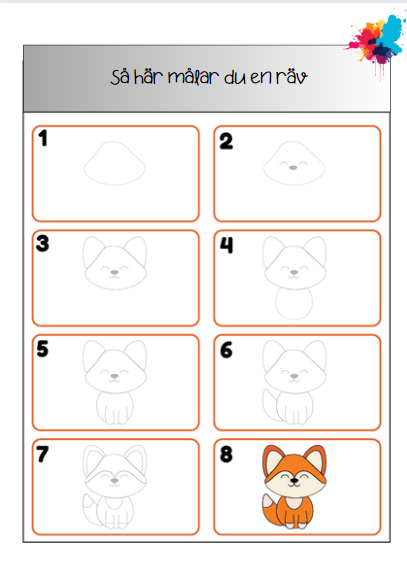 Så här målar du en räv

1

2

3

4

5

6

7

8