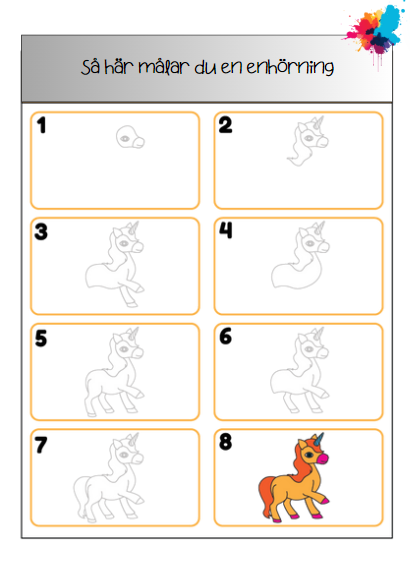 Så här målar du en enhörning

1

2

3

4

5

6

7

8