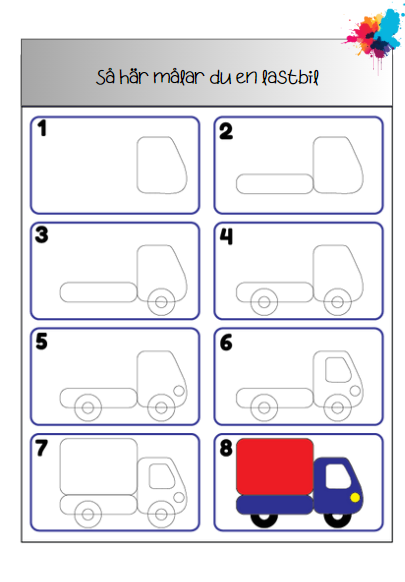 Så här målar du en lastbil

1

2

3

4

5

6

7

8