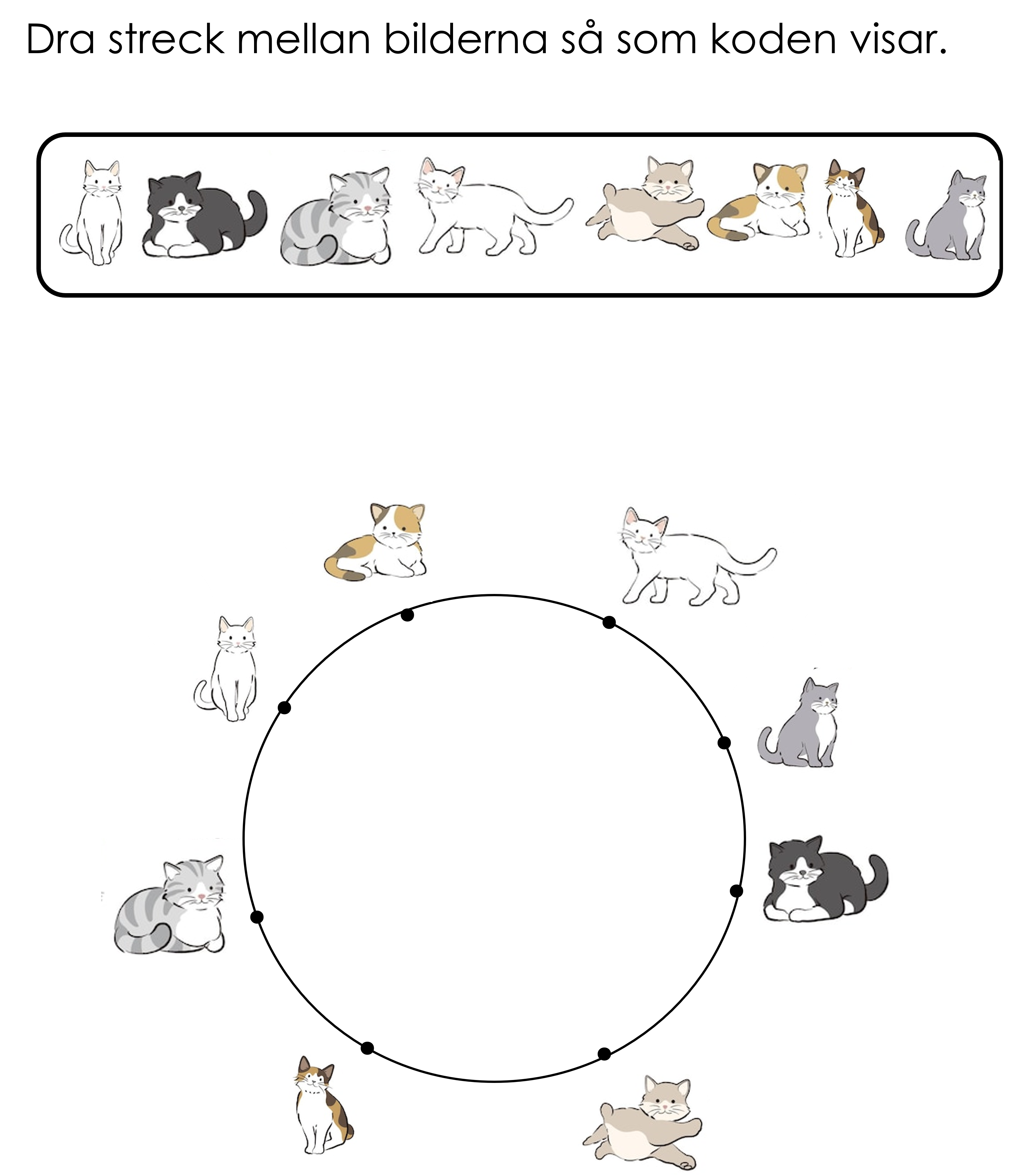 Dra streck mellan bilderna så som koden visar.