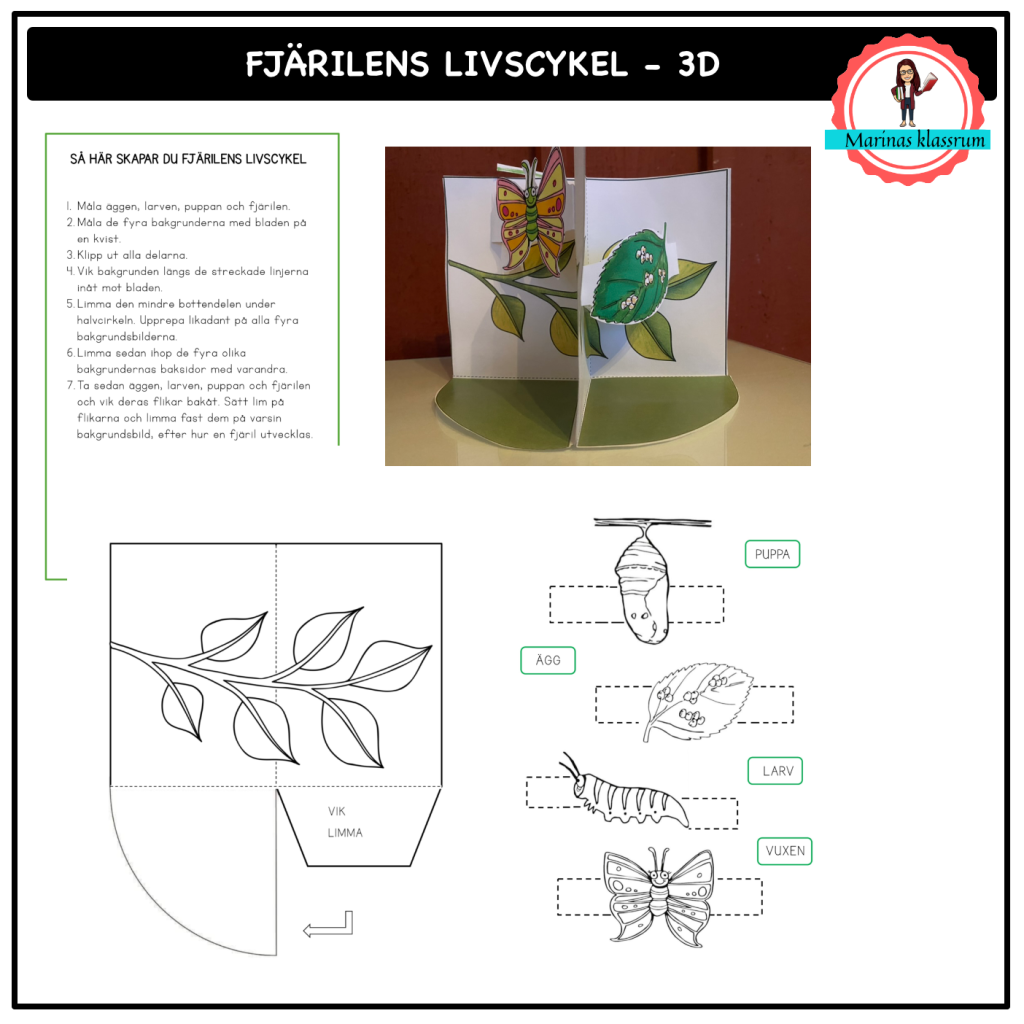 FJÄRILENS LIVSCYKEL - 3D

Marinas klassrum

SÅ HÄR SKAPAR DU FJÄRILENS LIVSCYKEL

1. Måla äggen, larven, puppan och fjärilen.
2. Måla de fyra bakgrunderna med bladen på en kvist.
3. Klipp ut alla delarna.
4. Vik bakgrunden längs de streckade linjerna inåt mot bladen.
5. Limma den mindre bottendelen under halvcirkeln. Upprepa likadant på alla fyra bakgrundsbilderna.
6. Limma sedan ihop de fyra olika bakgrundernas baksidor med varandra.
7. Ta sedan äggen, larven, puppan och fjärilen och vik deras flikar bakåt. Sätt lim på flikarna och limma fast dem på varsin bakgrundsbild, efter hur en fjäril utvecklas.

VIK
LIMMA

PUPPA
ÄGG
LARV
VUXEN