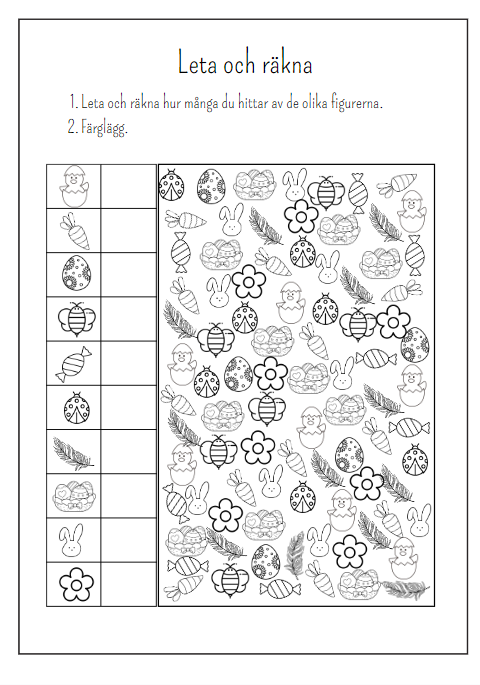 Leta och räkna

1. Leta och räkna hur många du hittar av de olika figurerna.
2. Färglägg.