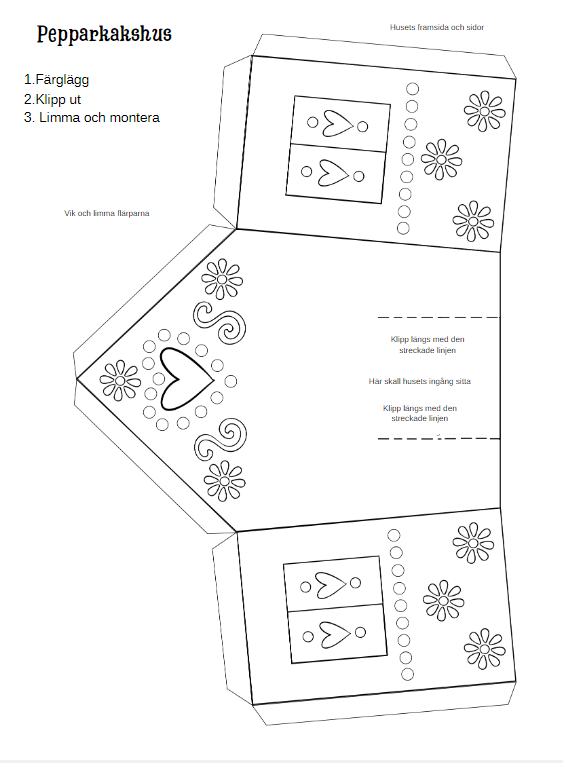 Pepparkakshus

1.Färglägg
2.Klipp ut
3. Limma och montera

Husets framsida och sidor

Vik och limma flärparna

Klipp längs med den streckade linjen

Här skall husets ingång sitta

Klipp längs med den streckade linjen