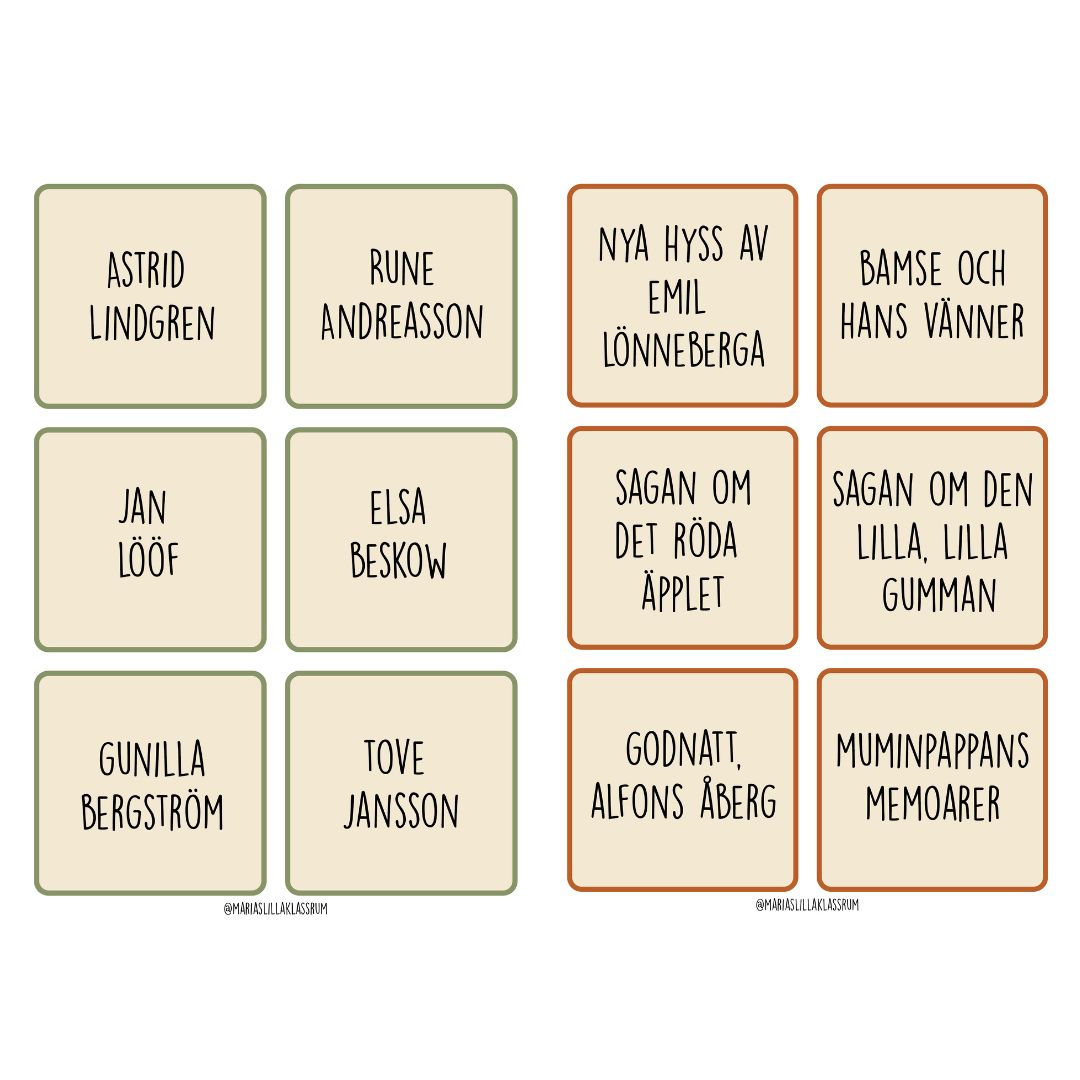 ASTRID
LINDGREN

RUNE
ANDREASSON

JAN
LÖÖF

ELSA
BESKOW

GUNILLA
BERGSTRÖM

TOVE
JANSSON

@MARIASLILLAKLASSRUM

NYA HYSS AV
EMIL
LÖNNEBERGA

BAMSE OCH
HANS VÄNNER

SAGAN OM
DET RÖDA
ÄPPLET

SAGAN OM DEN
LILLA, LILLA
GUMMAN

GODNATT,
ALFONS ÅBERG

MUMINPAPPANS
MEMOARER

@MARIASLILLAKLASSRUM