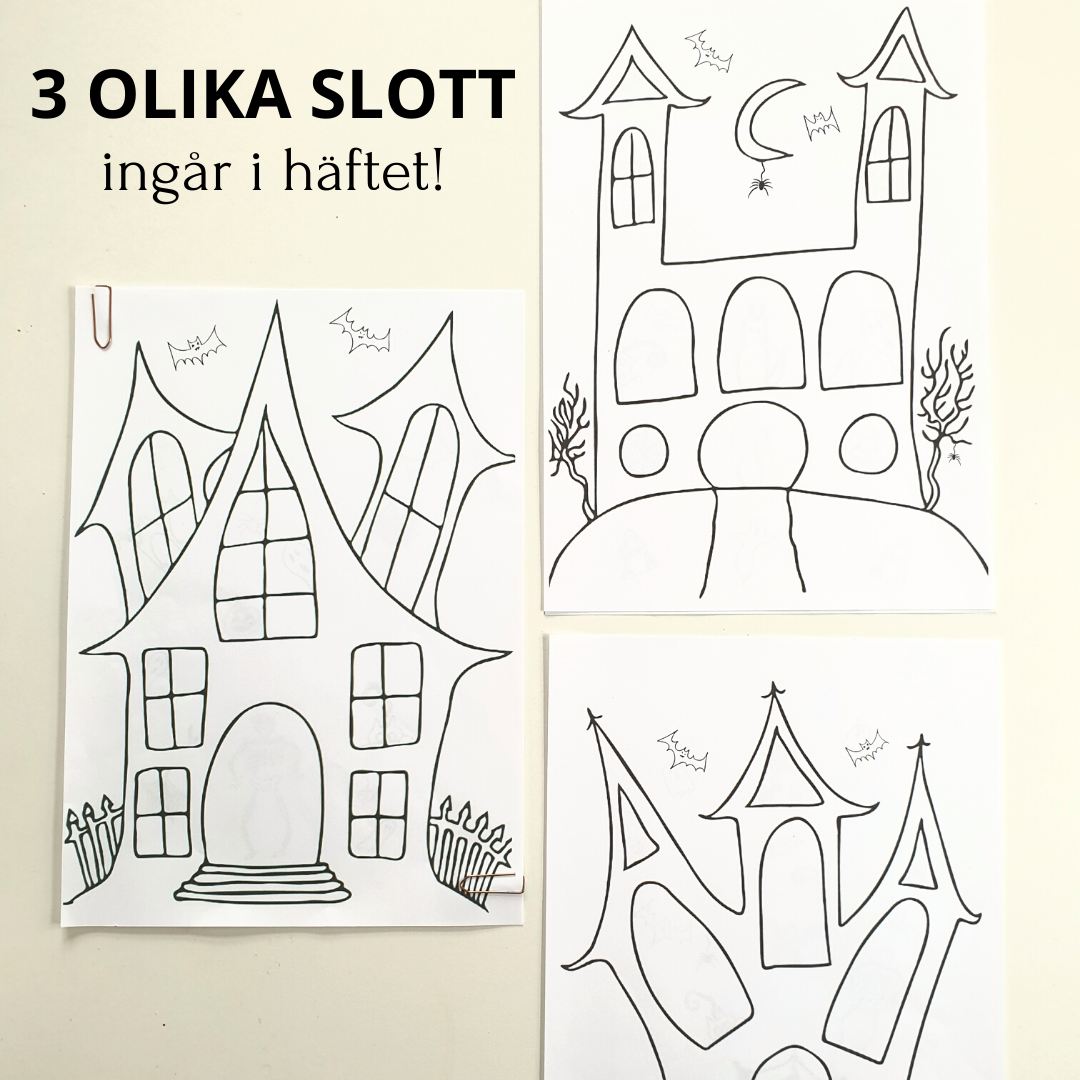 3 OLIKA SLOTT
ingår i häftet!