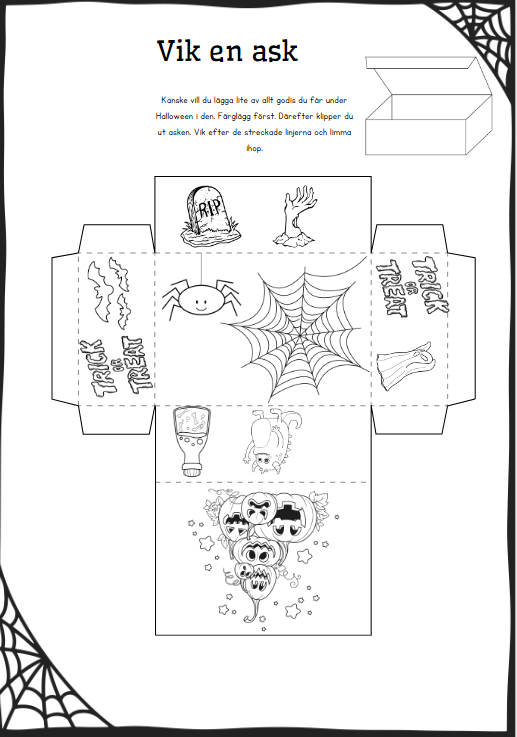 Vik en ask

Kanske vill du lägga lite av allt godis du får under Halloween i den. Färglägg först. Därefter klipper du ut asken. Vik efter de streckade linjerna och limma ihop.

RIP

TRICK OR TREAT

TRICK OR TREAT