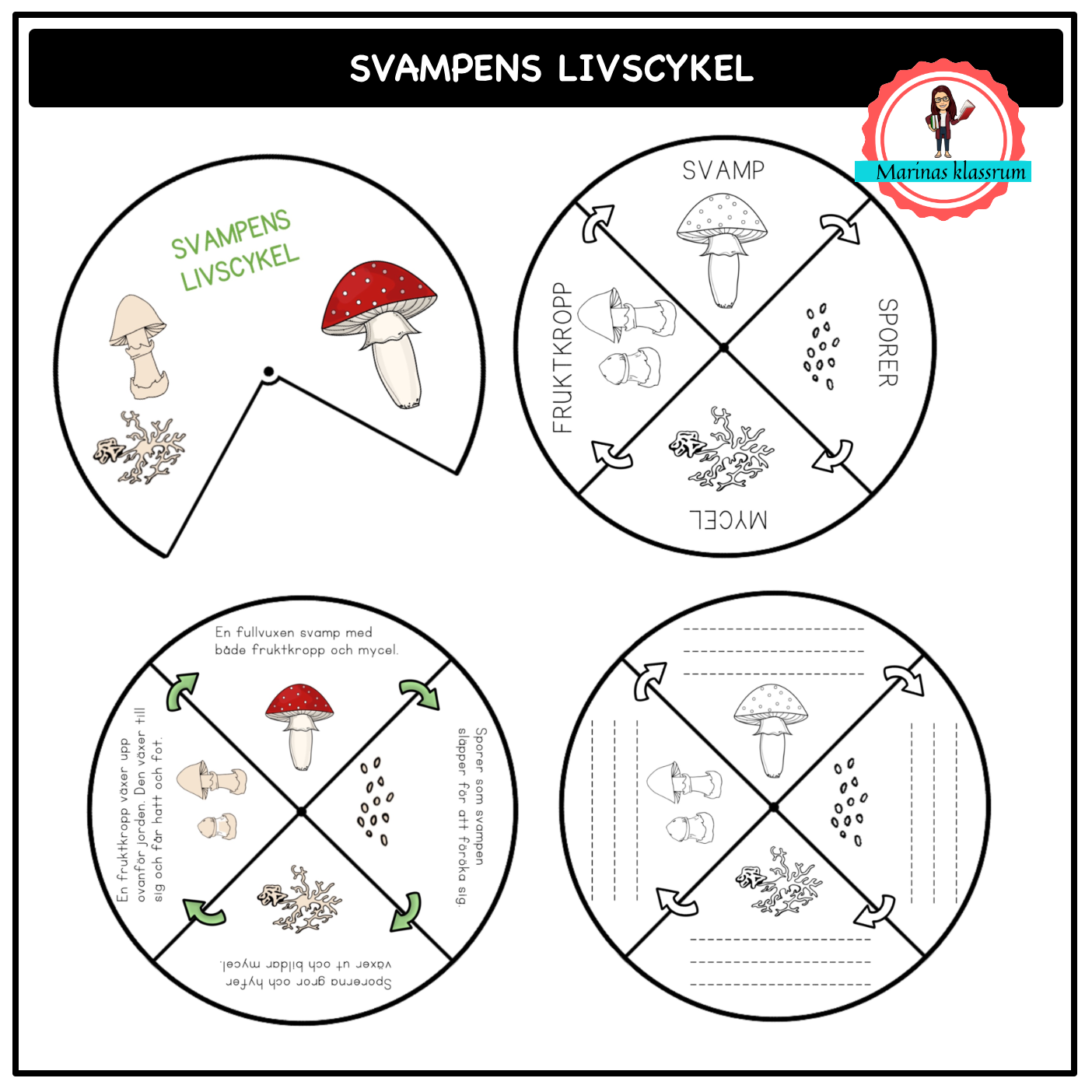 SVAMPENS LIVSCYKEL

Marinas klassrum

SVAMPENS LIVSCYKEL

SVAMP

SPORER

MYCEL

FRUKTKROPP

En fullvuxen svamp med både fruktkropp och mycel.

Sporer som svampen släpper för att föröka sig.

Sporerna gror och hyfer växer ut och bildar mycel.

En fruktkropp växer upp ovanför jorden. Den växer till sig och får hatt och fot.