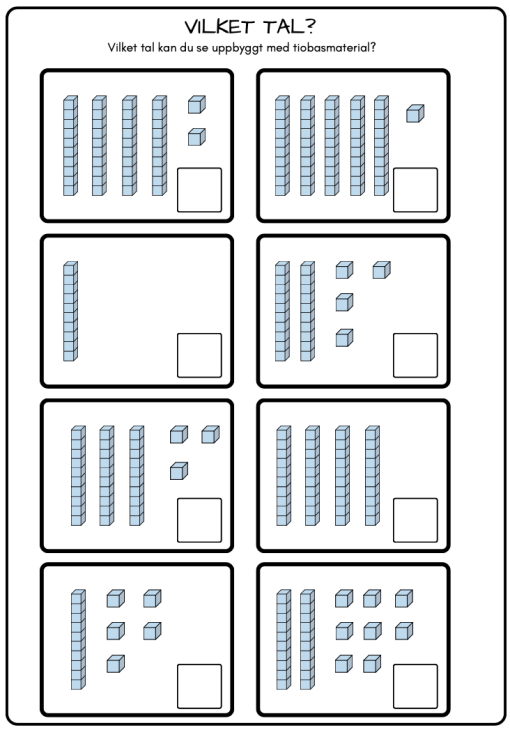 VILKET TAL?
Vilket tal kan du se uppbyggt med tiobasmaterial?