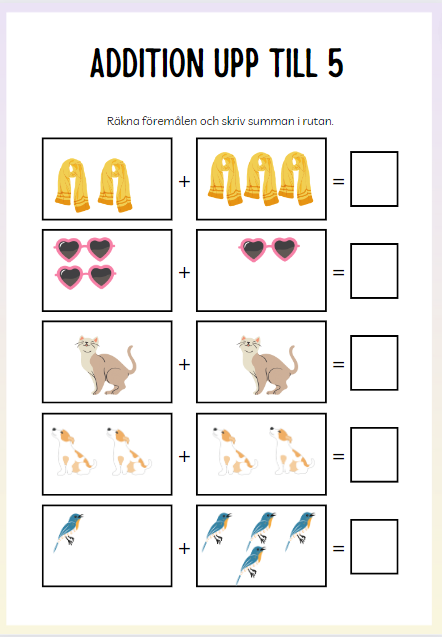 ADDITION UPP TILL 5

Räkna föremålen och skriv summan i rutan.

+ =

+ =

+ =

+ =

+ =