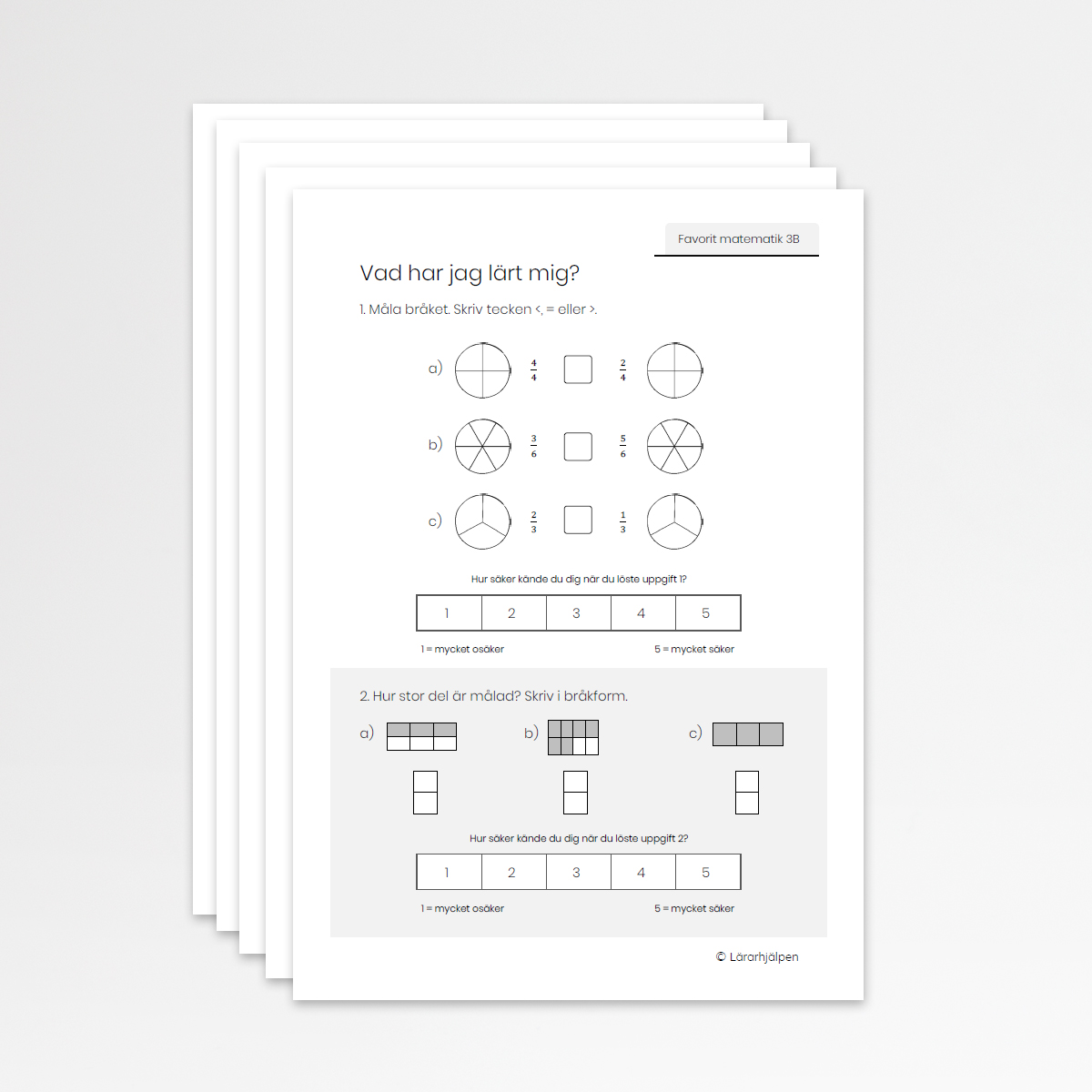 Favorit matematik 3B

Vad har jag lärt mig?

1. Måla bråket. Skriv tecken <, = eller >.

a) $\frac{4}{4}$ $\frac{2}{4}$

b) $\frac{3}{6}$ $\frac{5}{6}$

c) $\frac{2}{3}$ $\frac{1}{3}$

Hur säker kände du dig när du löste uppgift 1?

| 1 | 2 | 3 | 4 | 5 |
|---|---|---|---|---|

1 = mycket osäker 5 = mycket säker

2. Hur stor del är målad? Skriv i bråkform.

a) b) c)

Hur säker kände du dig när du löste uppgift 2?

| 1 | 2 | 3 | 4 | 5 |
|---|---|---|---|---|

1 = mycket osäker 5 = mycket säker

© Lärarhjälpen