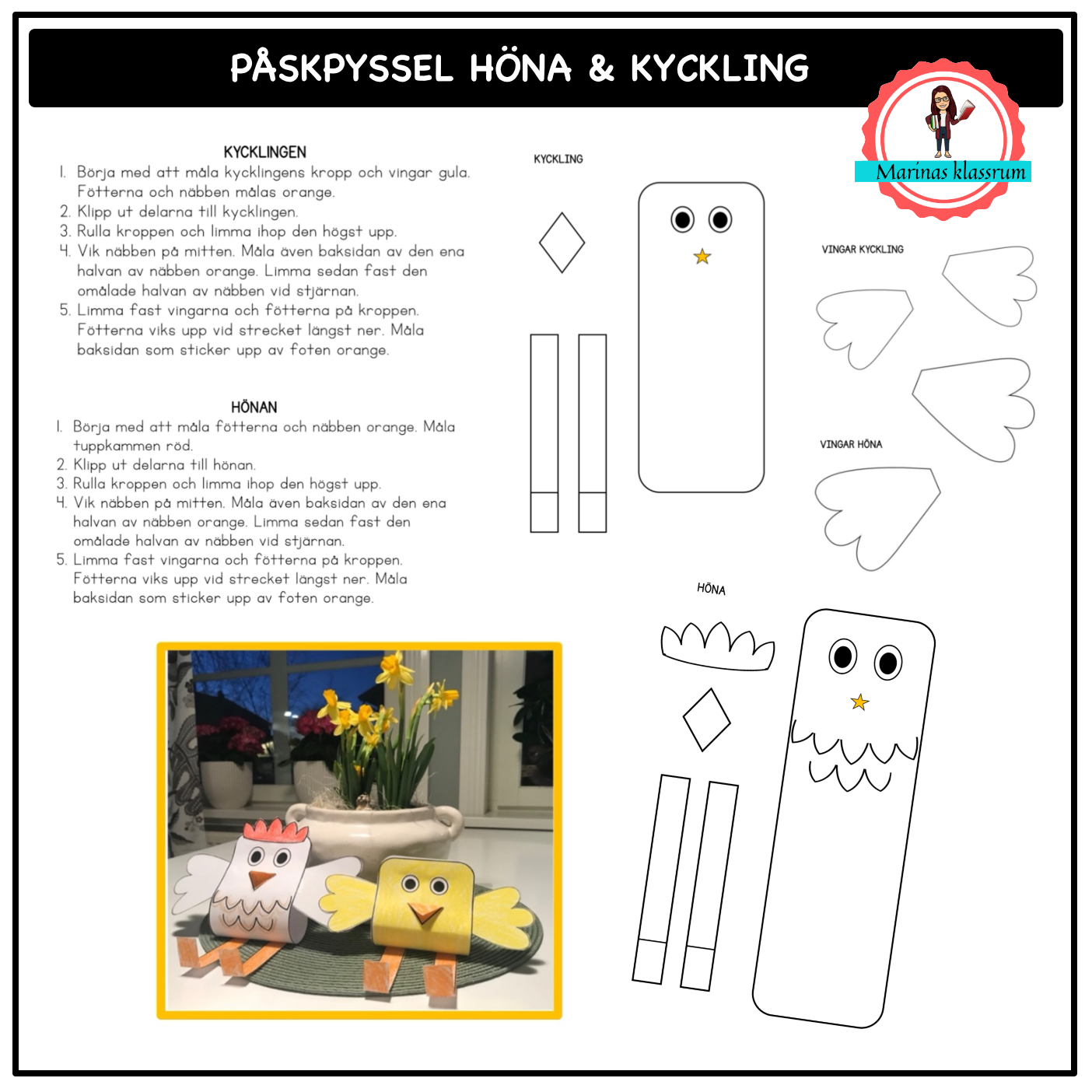 PÅSKPYSSEL HÖNA & KYCKLING

Marinas klassrum

KYCKLINGEN
1. Börja med att måla kycklingens kropp och vingar gula. Fötterna och näbben målas orange.
2. Klipp ut delarna till kycklingen.
3. Rulla kroppen och limma ihop den högst upp.
4. Vik näbben på mitten. Måla även baksidan av den ena halvan av näbben orange. Limma sedan fast den omålade halvan av näbben vid stjärnan.
5. Limma fast vingarna och fötterna på kroppen. Fötterna viks upp vid strecket längst ner. Måla baksidan som sticker upp av foten orange.

HÖNAN
1. Börja med att måla fötterna och näbben orange. Måla tuppkammen röd.
2. Klipp ut delarna till hönan.
3. Rulla kroppen och limma ihop den högst upp.
4. Vik näbben på mitten. Måla även baksidan av den ena halvan av näbben orange. Limma sedan fast den omålade halvan av näbben vid stjärnan.
5. Limma fast vingarna och fötterna på kroppen. Fötterna viks upp vid strecket längst ner. Måla baksidan som sticker upp av foten orange.

KYCKLING

VINGAR KYCKLING

VINGAR HÖNA

HÖNA