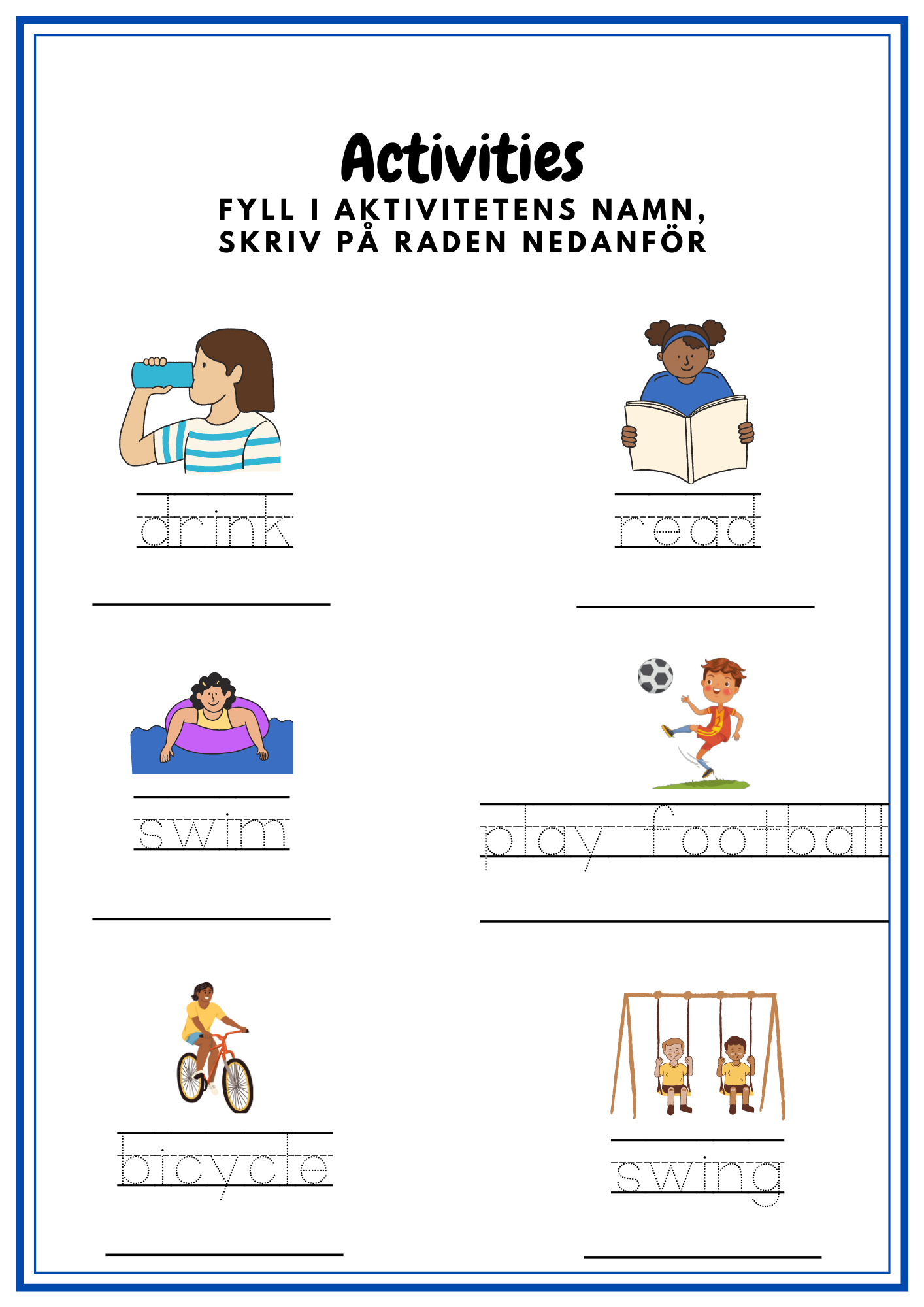 Activities
FYLL I AKTIVITETENS NAMN,
SKRIV PÅ RADEN NEDANFÖR

drink

read

swim

play football

bicycle

swing