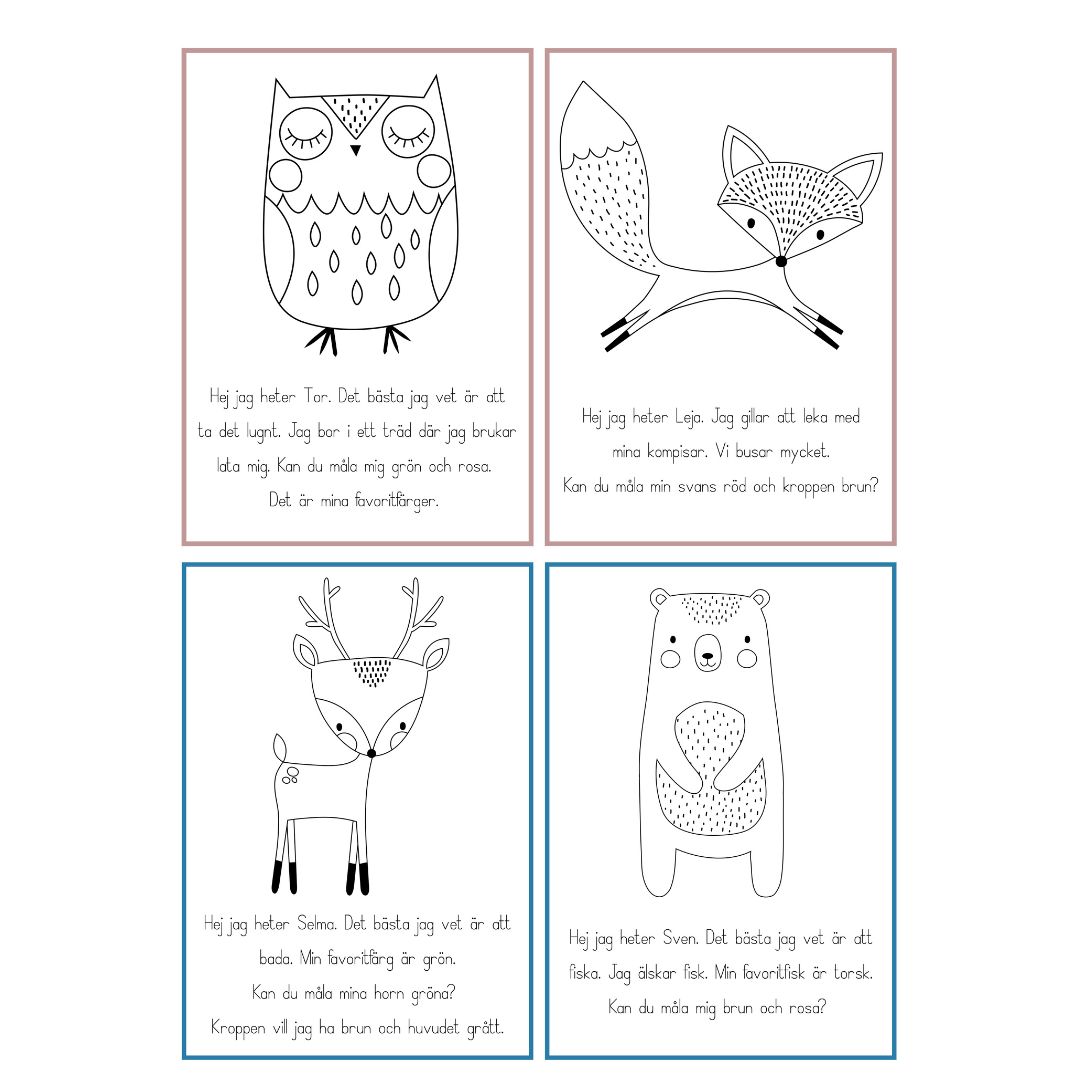 Hej jag heter Tor. Det bästa jag vet är att ta det lugnt. Jag bor i ett träd där jag brukar lata mig. Kan du måla mig grön och rosa. Det är mina favoritfärger.

Hej jag heter Leja. Jag gillar att leka med mina kompisar. Vi busar mycket. Kan du måla min svans röd och kroppen brun?

Hej jag heter Selma. Det bästa jag vet är att bada. Min favoritfärg är grön. Kan du måla mina horn gröna? Kroppen vill jag ha brun och huvudet grått.

Hej jag heter Sven. Det bästa jag vet är att fiska. Jag älskar fisk. Min favoritfisk är torsk. Kan du måla mig brun och rosa?