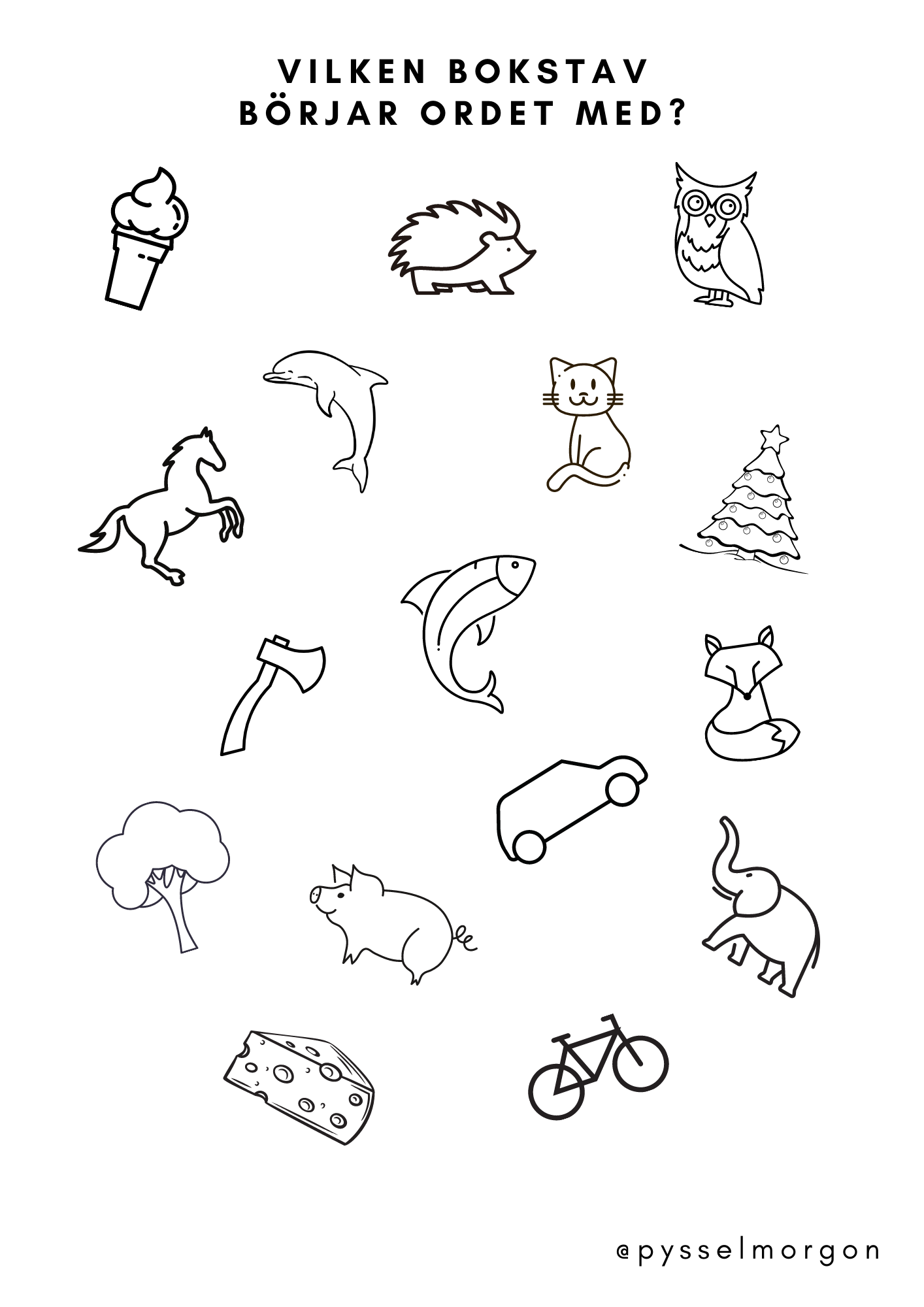 VILKEN BOKSTAV
BÖRJAR ORDET MED?

@pysselmorgon