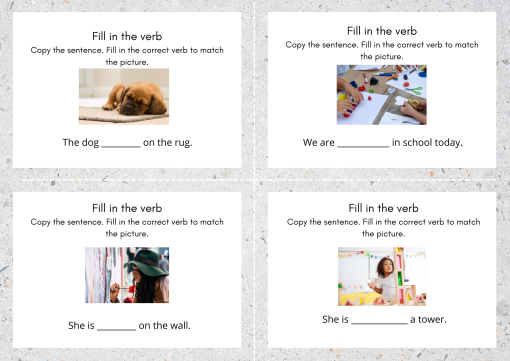 Fill in the verb
Copy the sentence. Fill in the correct verb to match the picture.

The dog ________ on the rug.

Fill in the verb
Copy the sentence. Fill in the correct verb to match the picture.

We are ___________ in school today.

Fill in the verb
Copy the sentence. Fill in the correct verb to match the picture.

She is ________ on the wall.

Fill in the verb
Copy the sentence. Fill in the correct verb to match the picture.

She is ____________ a tower.