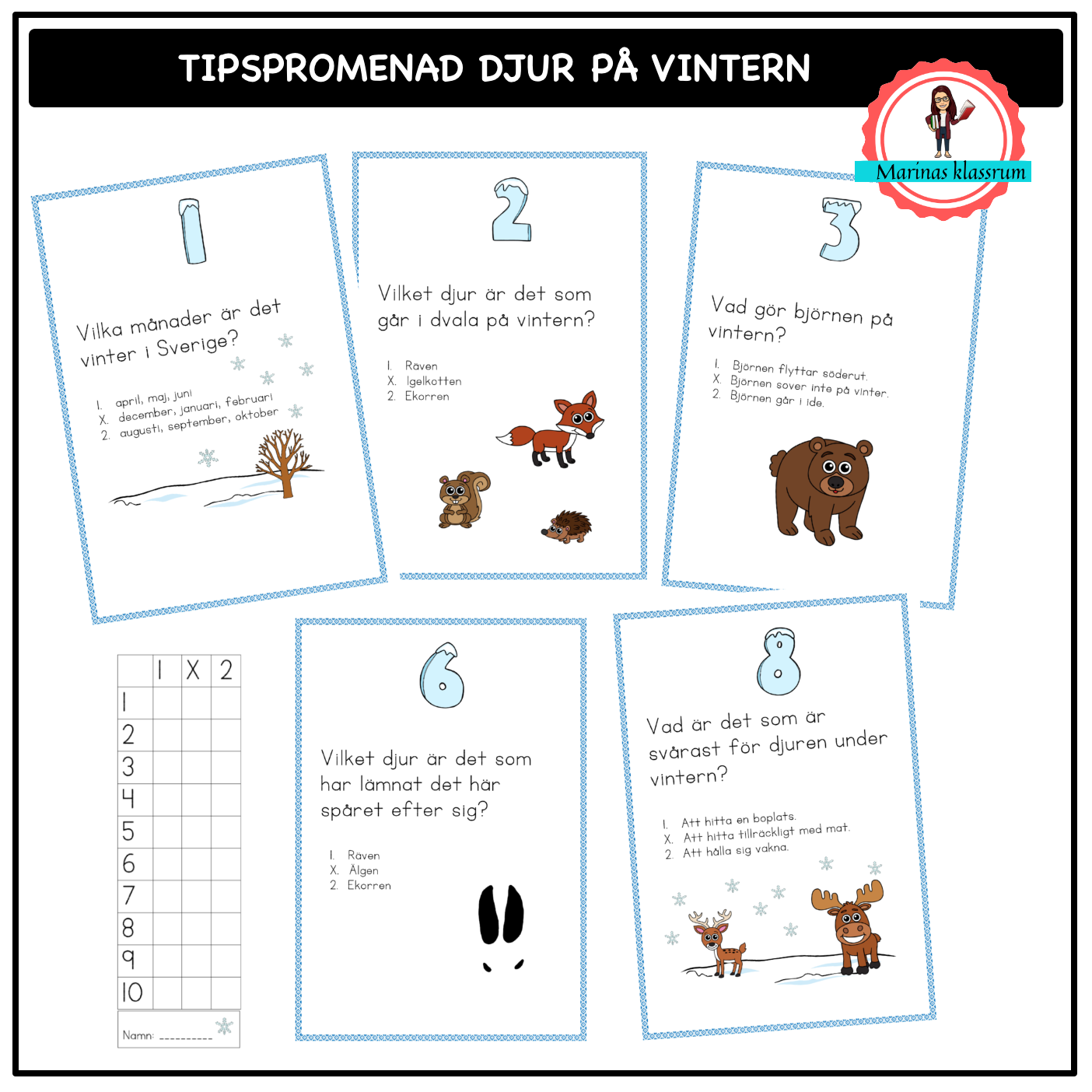 TIPSPROMENAD DJUR PÅ VINTERN

Marinas klassrum

1

Vilka månader är det vinter i Sverige?

1. april, maj, juni
X. december, januari, februari
2. augusti, september, oktober

2

Vilket djur är det som går i dvala på vintern?

1. Räven
X. Igelkotten
2. Ekorren

3

Vad gör björnen på vintern?

1. Björnen flyttar söderut.
X. Björnen sover inte på vinter.
2. Björnen går i ide.

| | 1 | X | 2 |
|---|---|---|---|
| 1 | | | |
| 2 | | | |
| 3 | | | |
| 4 | | | |
| 5 | | | |
| 6 | | | |
| 7 | | | |
| 8 | | | |
| 9 | | | |
| 10 | | | |

Namn: _________

6

Vilket djur är det som har lämnat det här spåret efter sig?

1. Räven
X. Älgen
2. Ekorren

8

Vad är det som är svårast för djuren under vintern?

1. Att hitta en boplats.
X. Att hitta tillräckligt med mat.
2. Att hålla sig vakna.