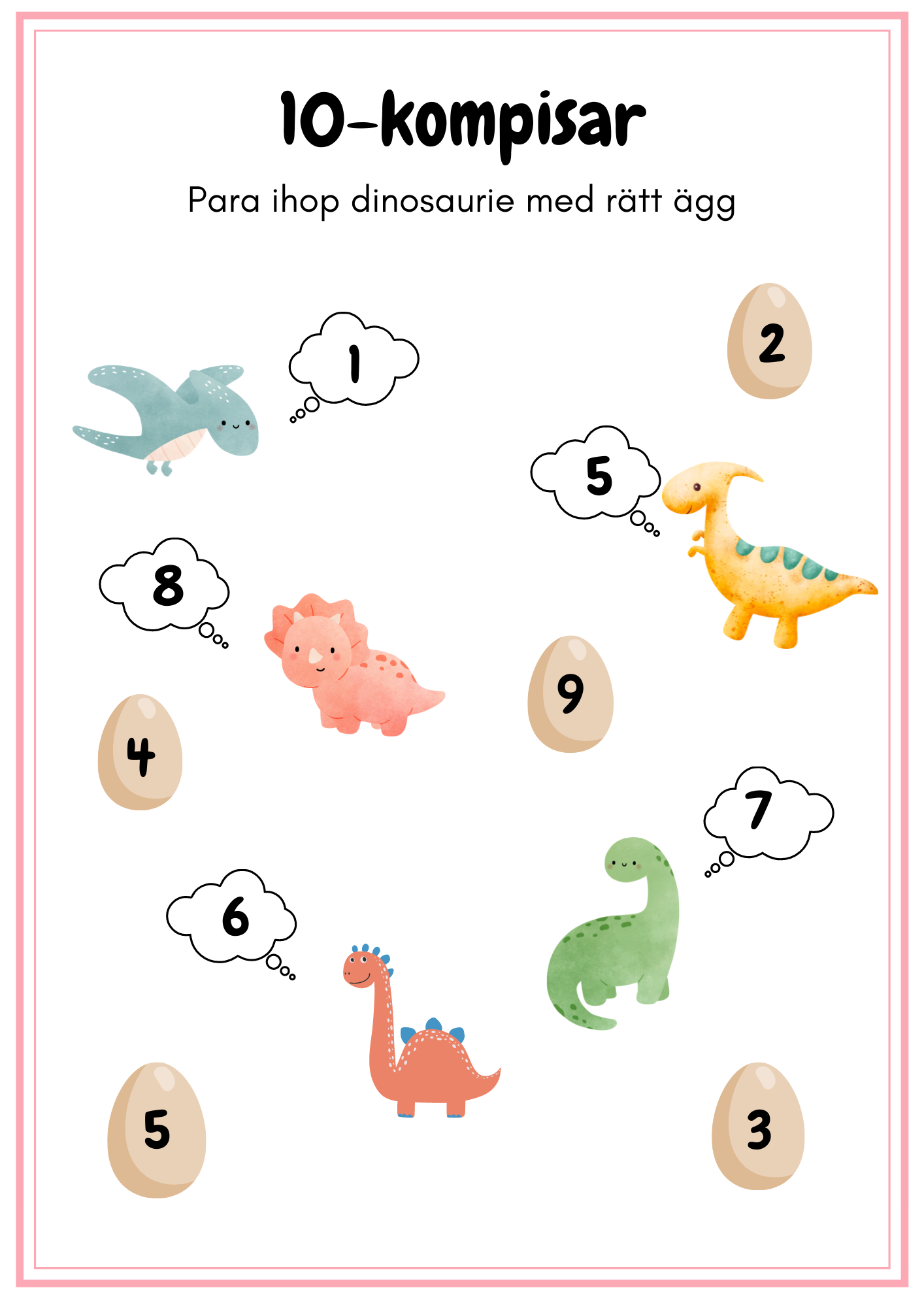 10-kompisar

Para ihop dinosaurie med rätt ägg

1

2

5

8

9

4

7

6

5

3