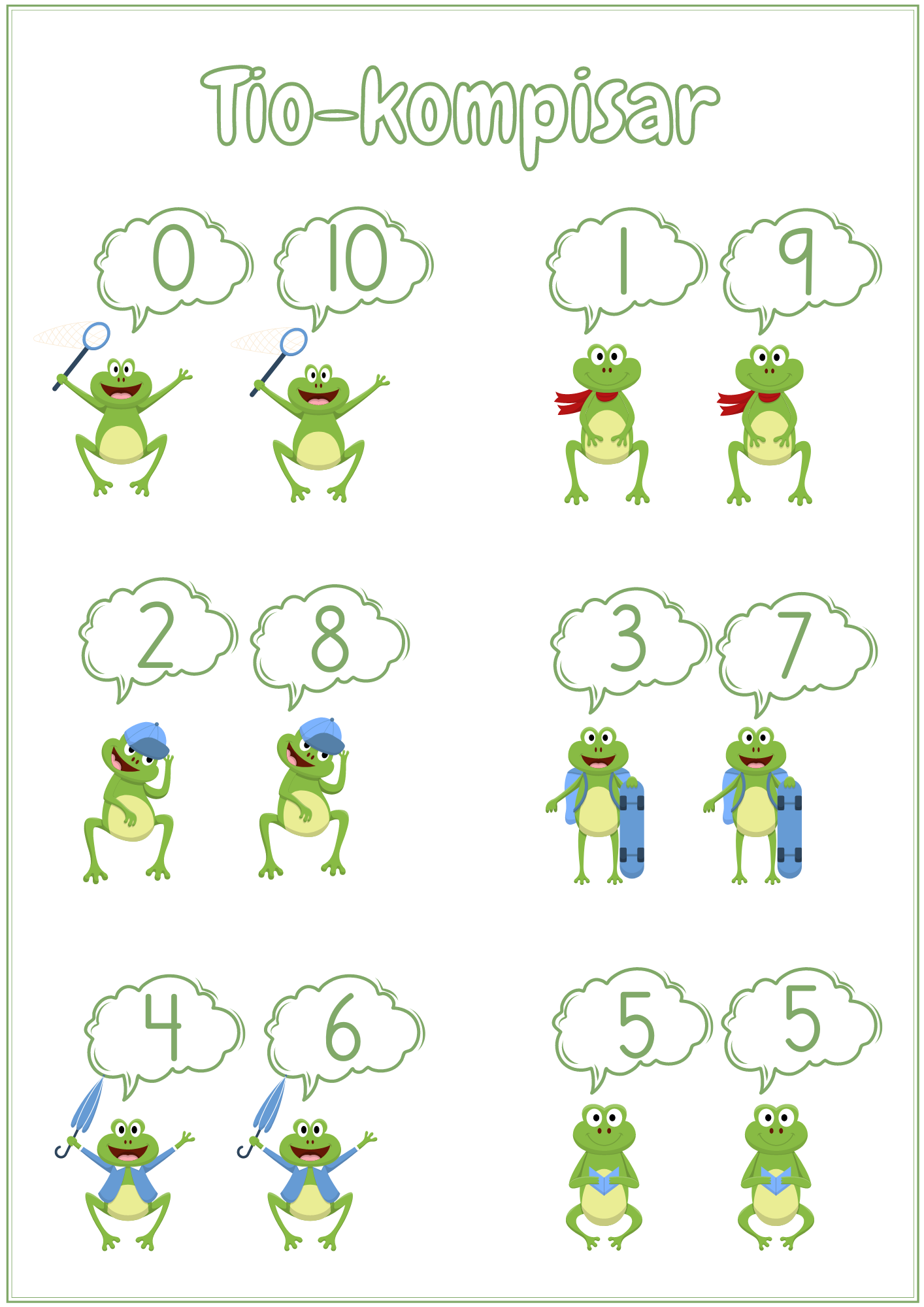 Tio-kompisar

0 10

1 9

2 8

3 7

4 6

5 5